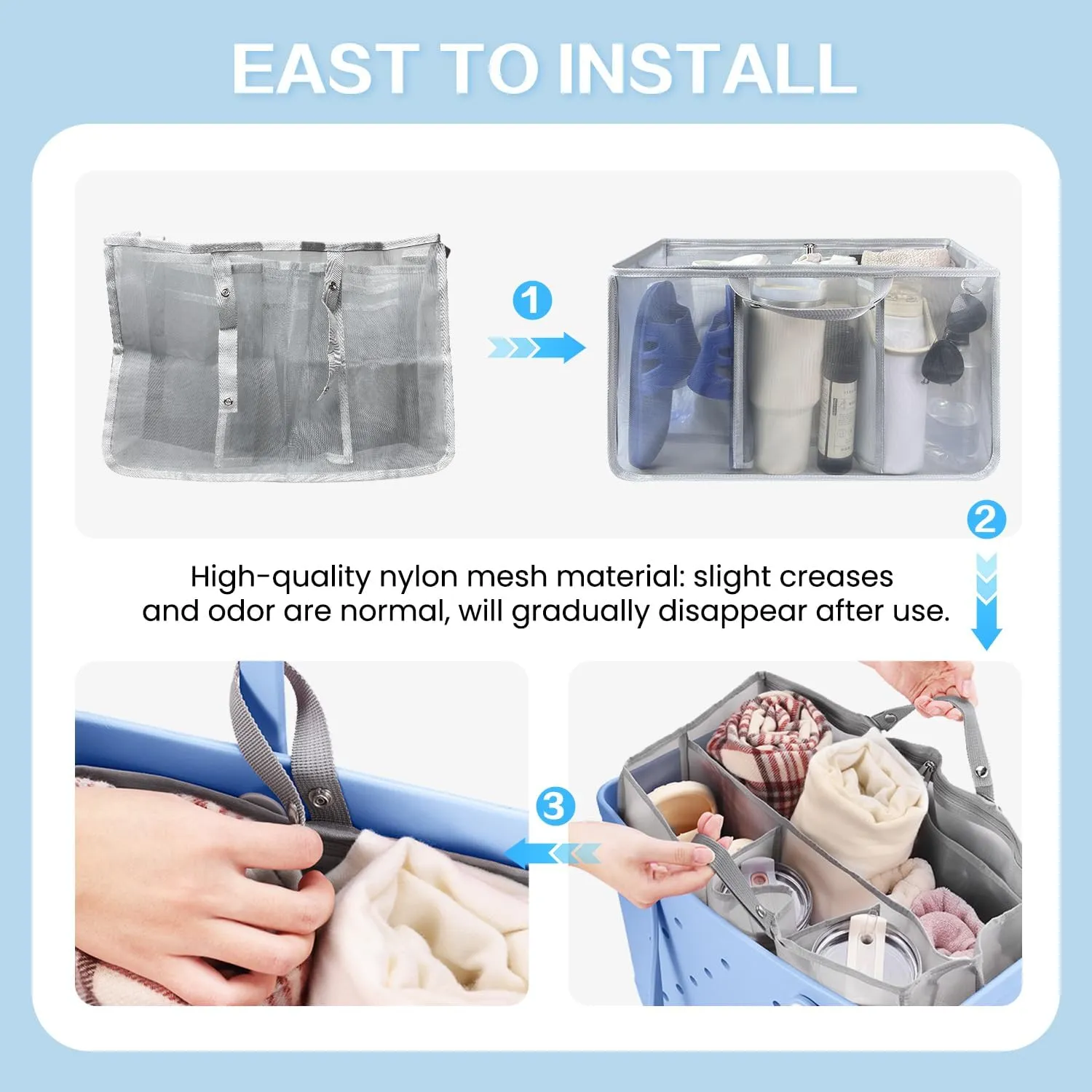 EAST TO INSTALL

1

2

High-quality nylon mesh material: slight creases and odor are normal, will gradually disappear after use.

3