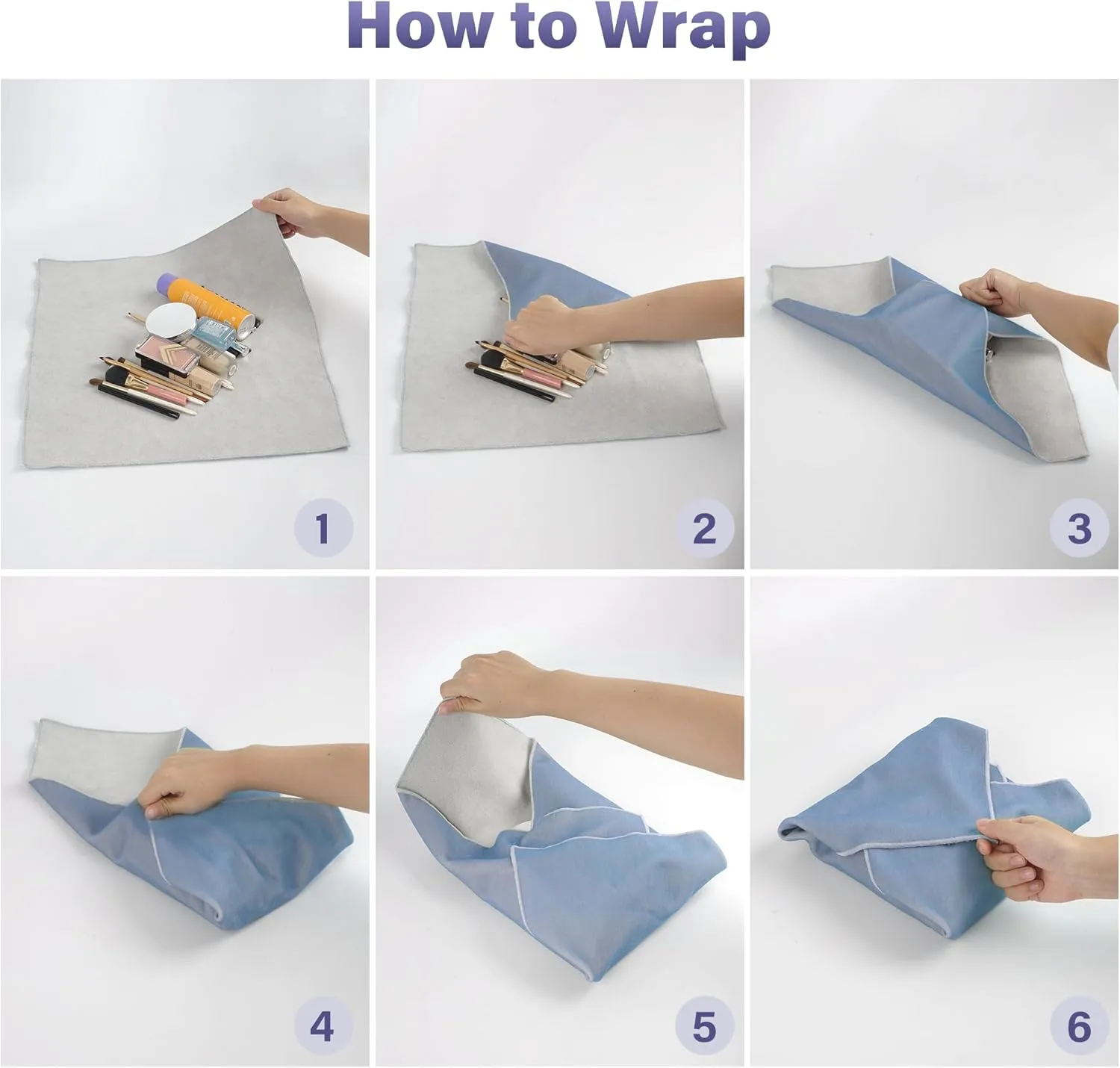 How to Wrap

1

2

3

4

5

6