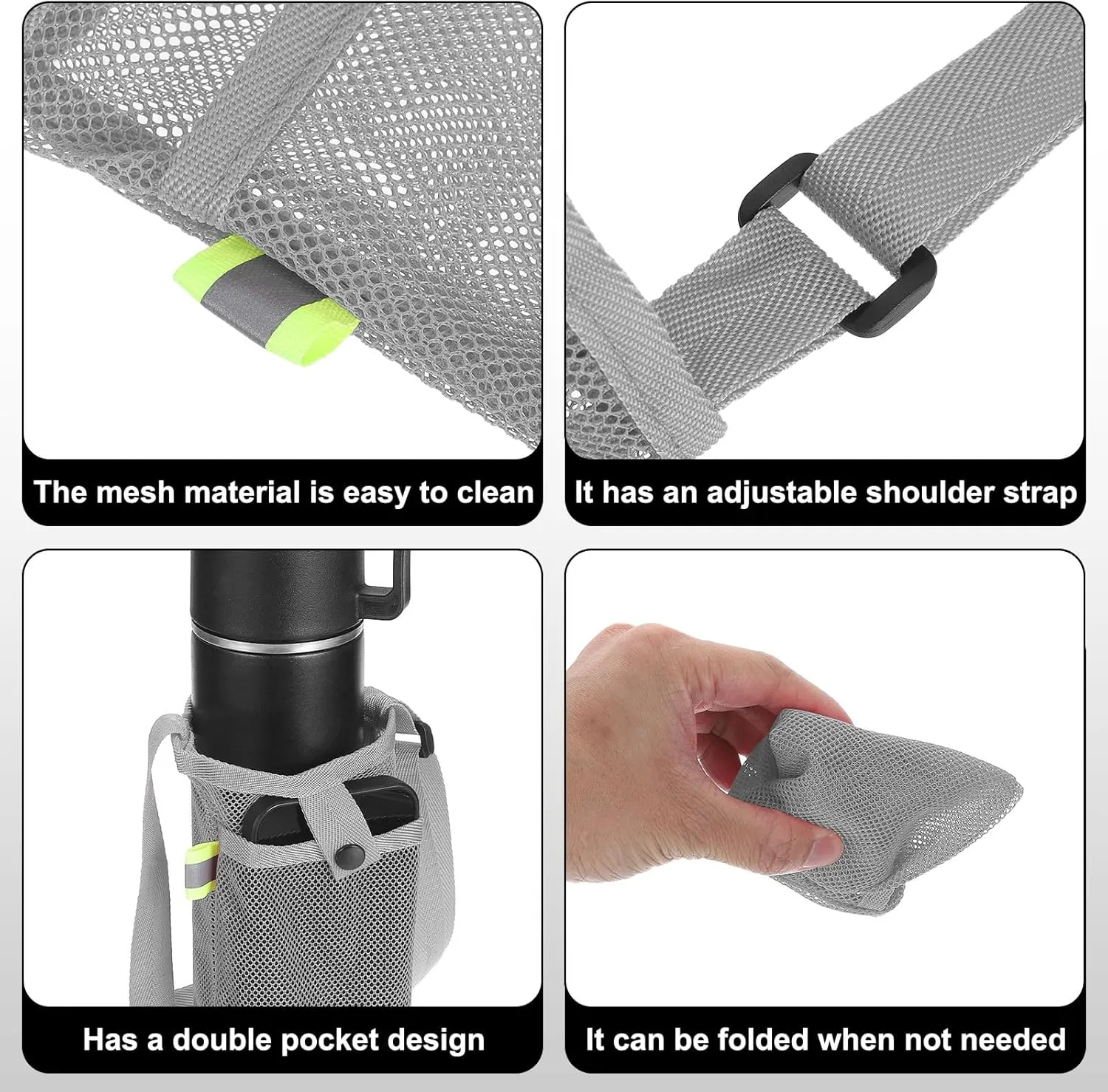 The mesh material is easy to clean

It has an adjustable shoulder strap

Has a double pocket design

It can be folded when not needed