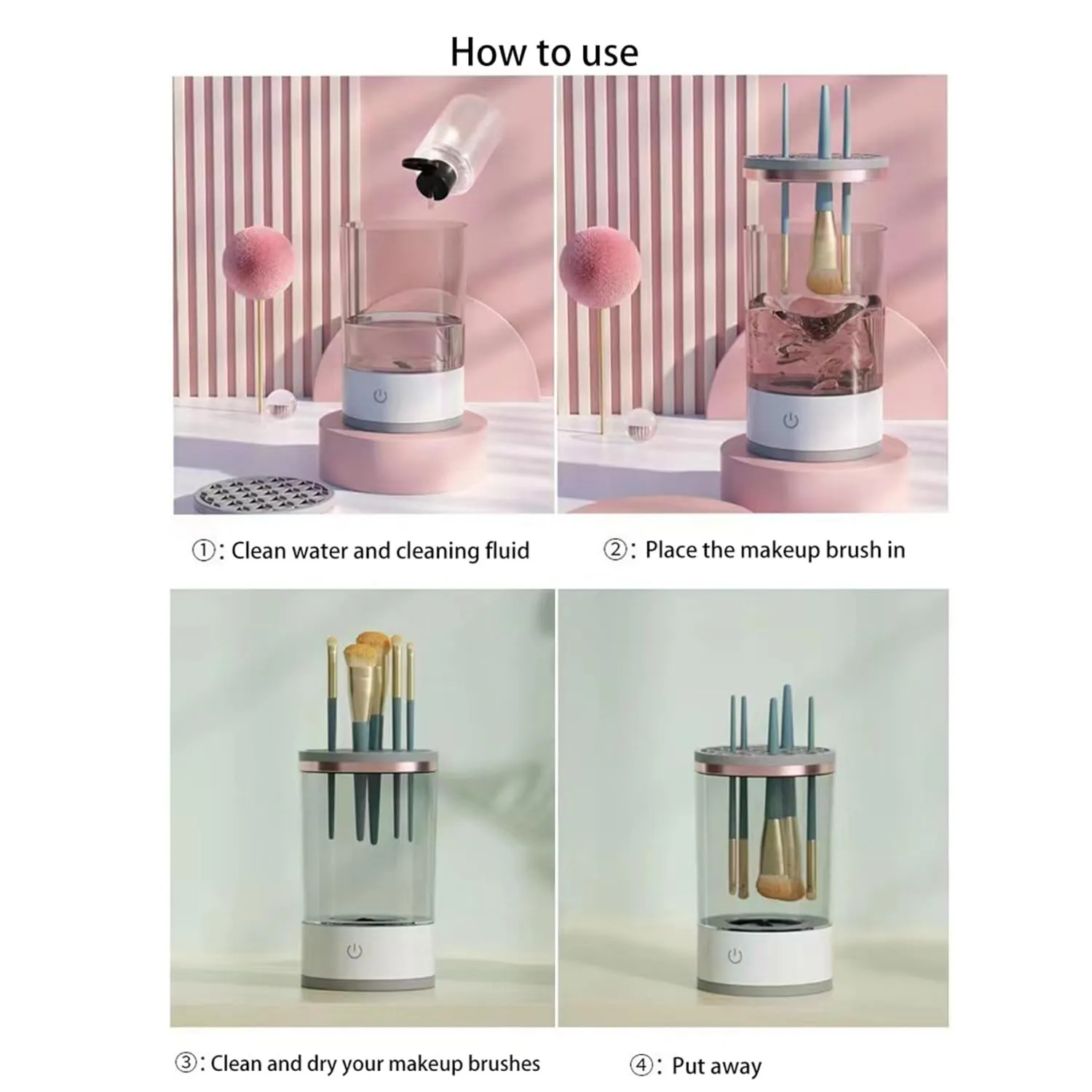 How to use

①: Clean water and cleaning fluid

②: Place the makeup brush in

③: Clean and dry your makeup brushes

④: Put away