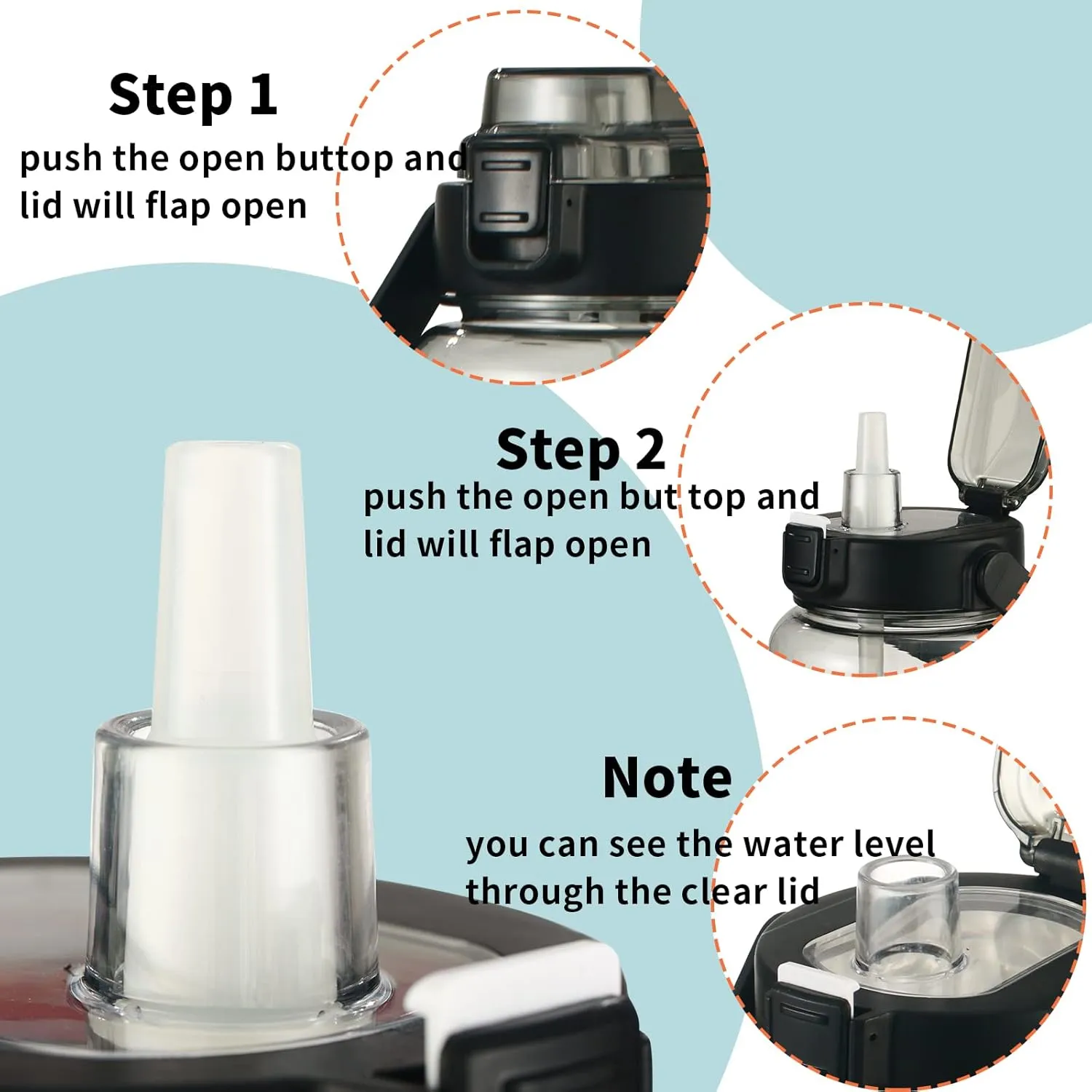 Step 1
push the open buttop and lid will flap open

Step 2
push the open but top and lid will flap open

Note
you can see the water level through the clear lid