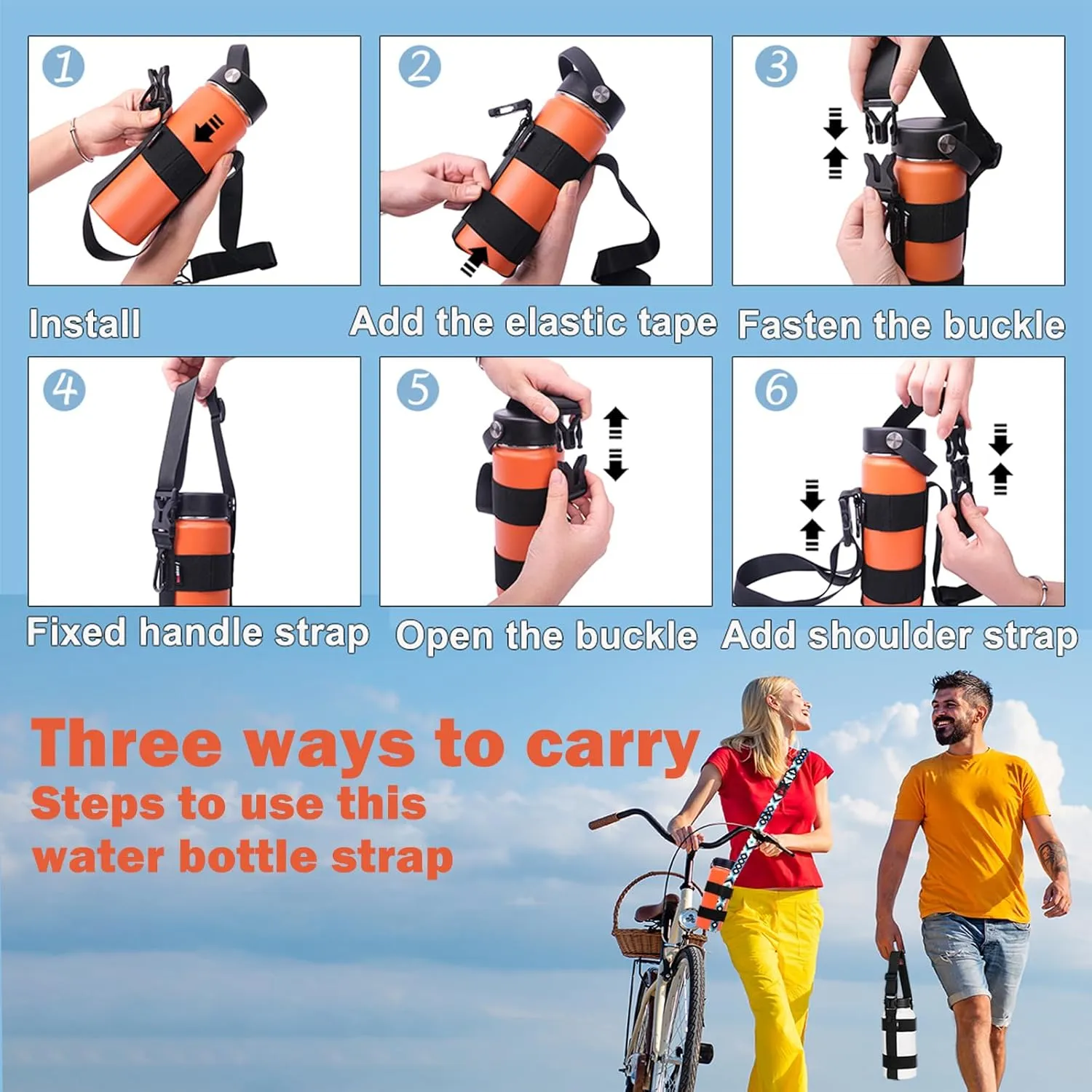 1

Install

2

Add the elastic tape

3

Fasten the buckle

4

Fixed handle strap

5

Open the buckle

6

Add shoulder strap

Three ways to carry

Steps to use this water bottle strap