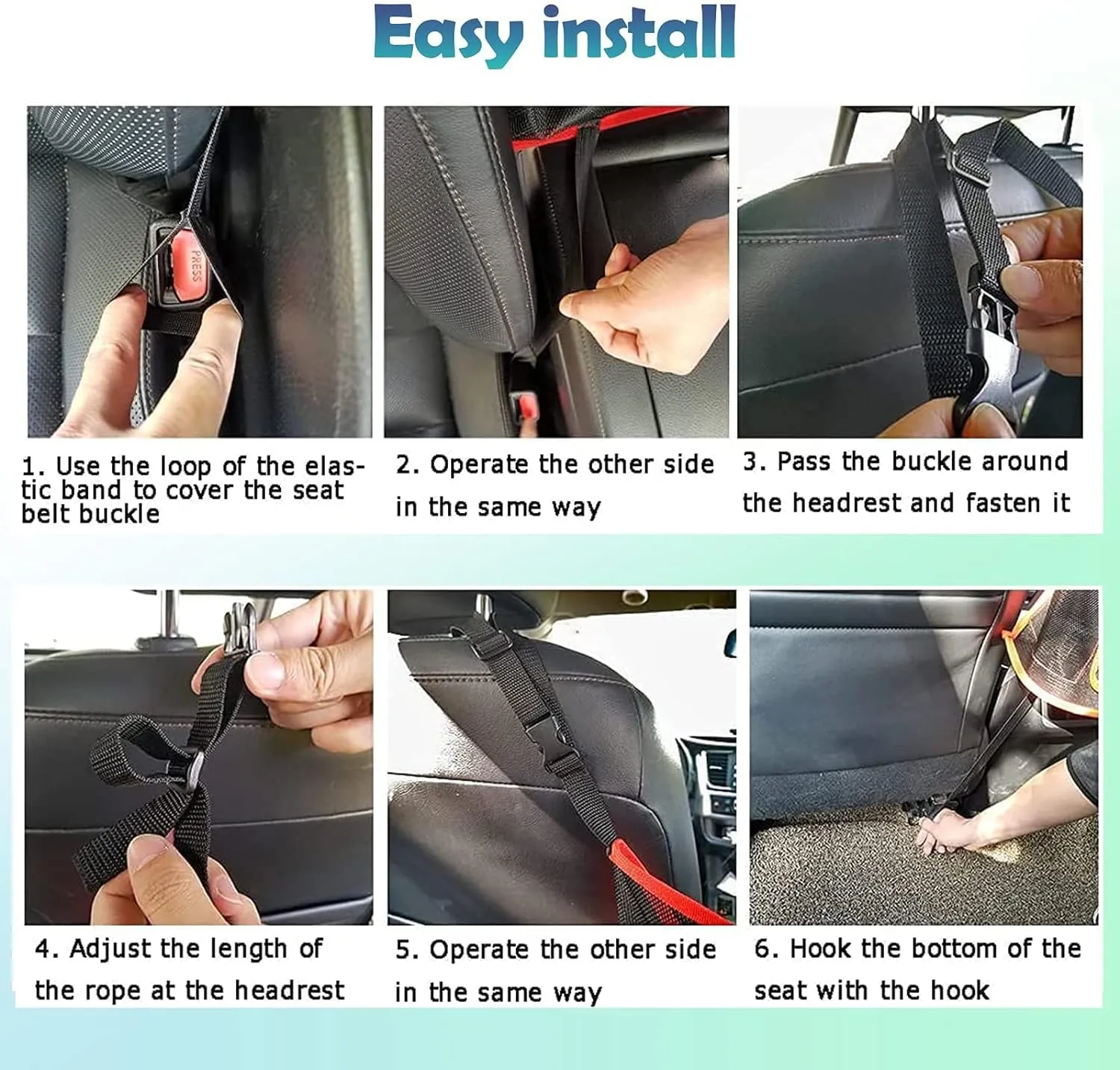 Easy install

PRESS

1. Use the loop of the elastic band to cover the seat belt buckle

2. Operate the other side in the same way

3. Pass the buckle around the headrest and fasten it

4. Adjust the length of the rope at the headrest

5. Operate the other side in the same way

6. Hook the bottom of the seat with the hook